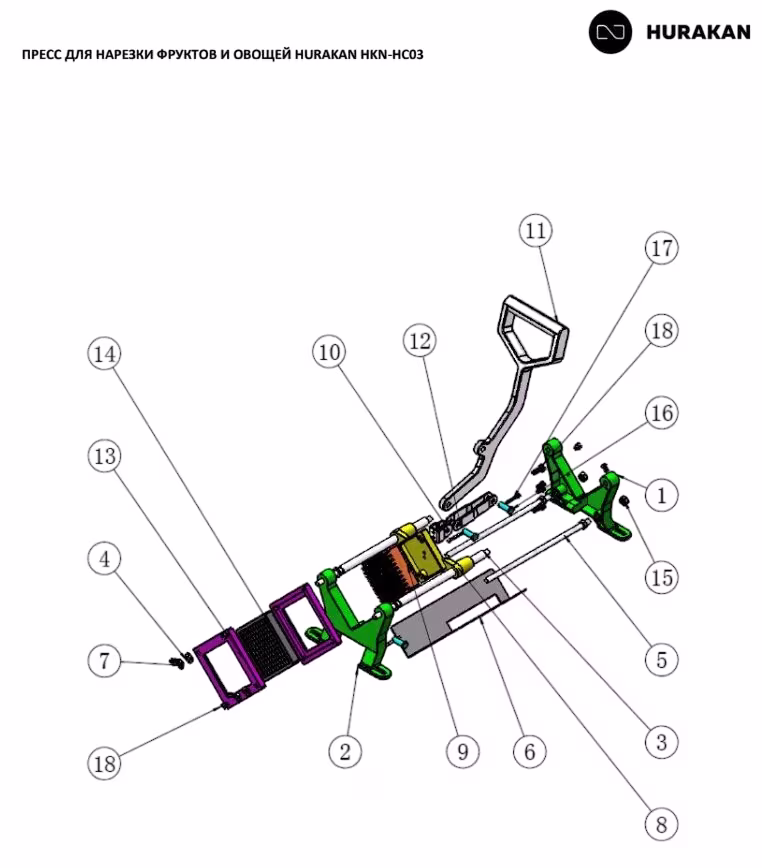 HURAKAN

ПРЕСС ДЛЯ НАРЕЗКИ ФРУКТОВ И ОВОЩЕЙ HURAKAN HKN-HC03

11
17
18
14
10
12
16
13
1
4
15
7
5
18
2
9
6
3
8