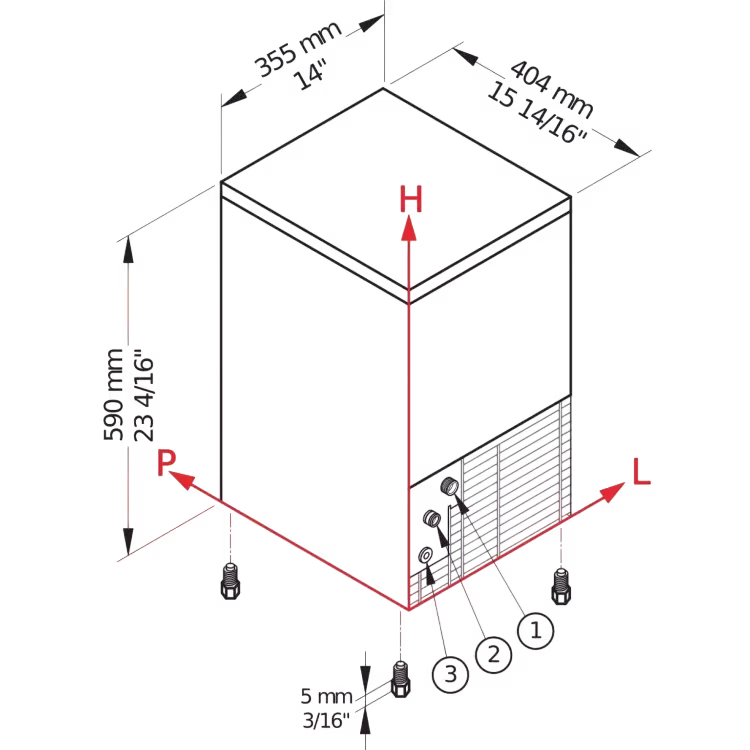 355 mm
14"

404 mm
15 14/16"

H

590 mm
23 4/16"

P

L

1

2

3

5 mm
3/16"