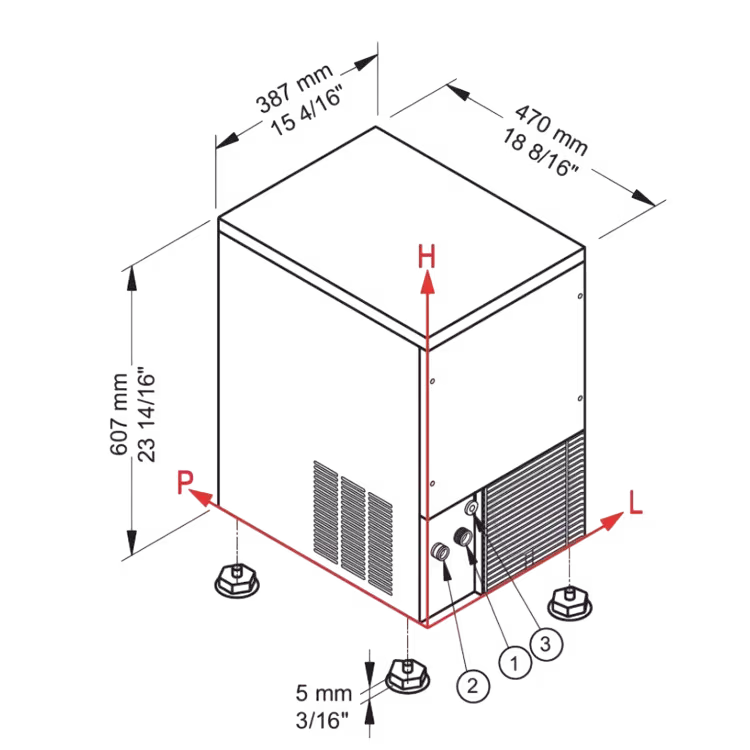 387 mm
15 4/16"

470 mm
18 8/16"

H

607 mm
23 14/16"

P

L

3

1

2

5 mm
3/16"