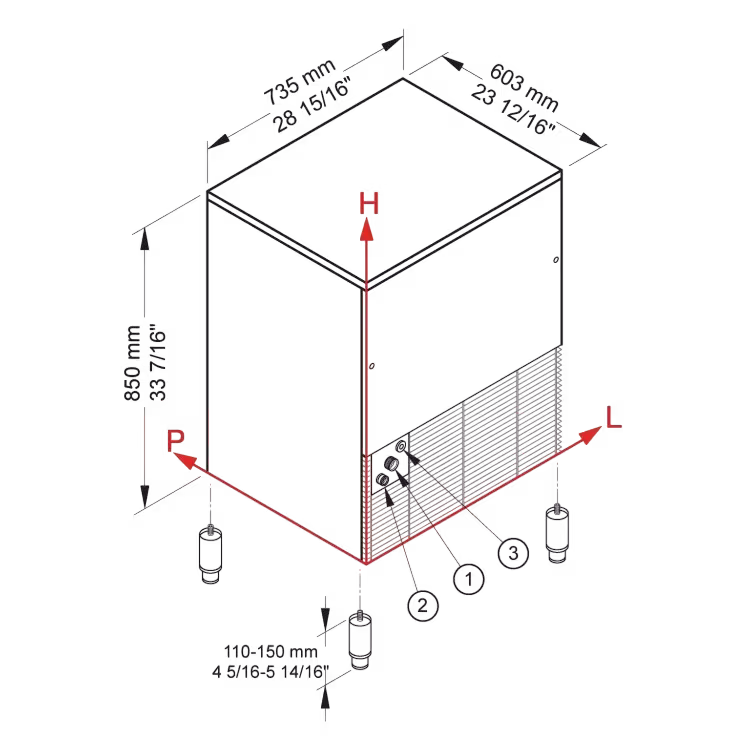 735 mm
28 15/16"

603 mm
23 12/16"

H

850 mm
33 7/16"

P

L

3

1

2

110-150 mm
4 5/16-5 14/16"