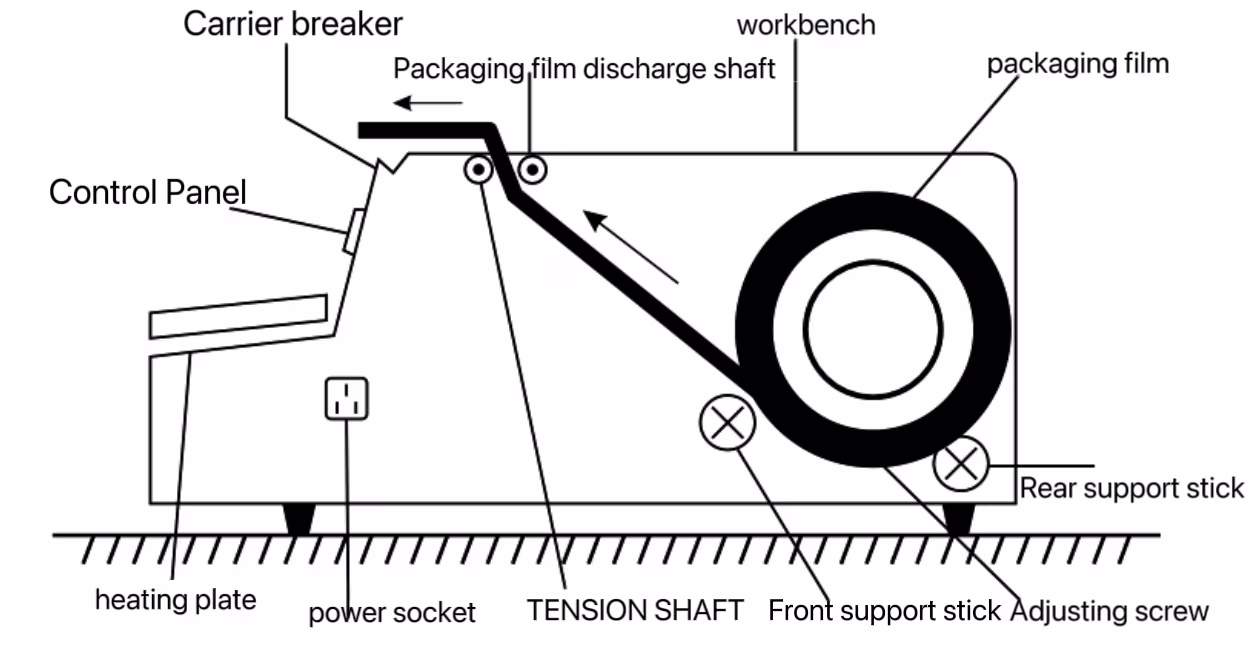 Carrier breaker
workbench
Packaging film discharge shaft
packaging film
Control Panel
Rear support stick
heating plate
power socket
TENSION SHAFT
Front support stick
Adjusting screw