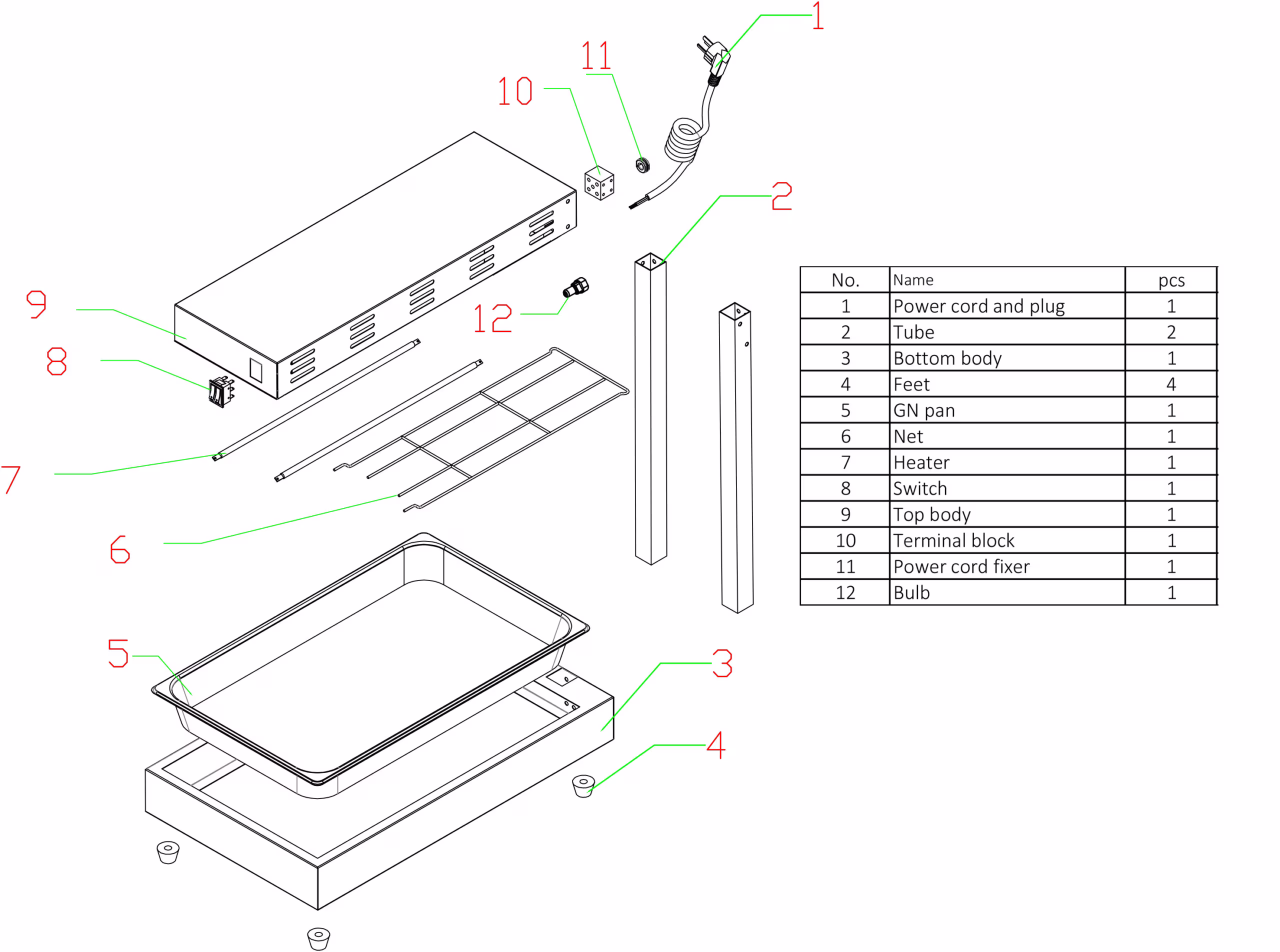 1

11

10

2

9

12

8

7

6

5

3

4

| No. | Name | pcs |
|---|---|---|
| 1 | Power cord and plug | 1 |
| 2 | Tube | 2 |
| 3 | Bottom body | 1 |
| 4 | Feet | 4 |
| 5 | GN pan | 1 |
| 6 | Net | 1 |
| 7 | Heater | 1 |
| 8 | Switch | 1 |
| 9 | Top body | 1 |
| 10 | Terminal block | 1 |
| 11 | Power cord fixer | 1 |
| 12 | Bulb | 1 |